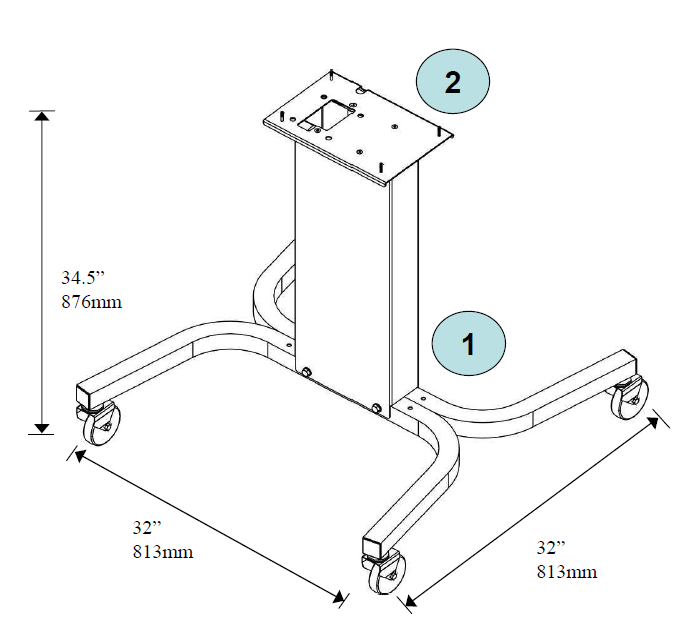 2

34.5”
876mm

1

32”
813mm

32”
813mm